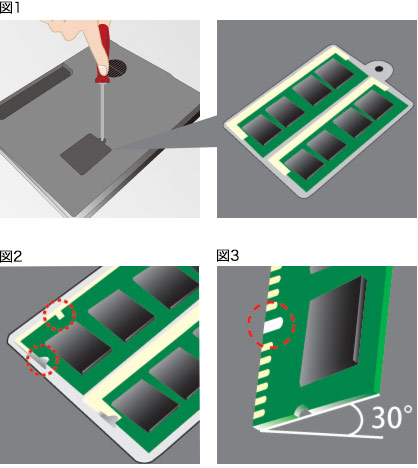 図1

図2

図3

30°