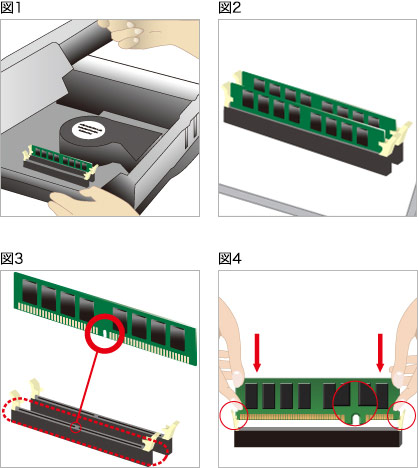 図1

図2

図3

図4